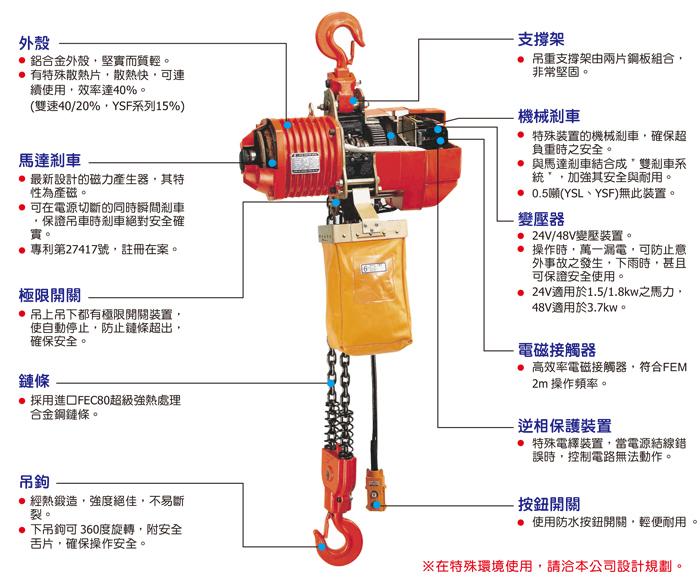 外殼
● 鋁合金外殼，堅實而質輕。
● 有特殊散熱片，散熱快，可連續使用，效率達40%。
(雙速40/20%，YSF系列15%)

馬達剎車
● 最新設計的磁力產生器，其特性為產磁。
● 可在電源切斷的同時瞬間剎車，保證吊車時剎車絕對安全確實。
● 專利第27417號，註冊在案。

極限開關
● 吊上吊下都有極限開關裝置，使自動停止，防止鏈條超出，確保安全。

鏈條
● 採用進口FEC80超級強熱處理合金鋼鏈條。

吊鉤
● 經熱鍛造，強度絕佳，不易斷裂。
● 下吊鉤可 360度旋轉，附安全舌片，確保操作安全。

支撐架
● 吊重支撐架由兩片鋼板組合，非常堅固。

機械剎車
● 特殊裝置的機械剎車，確保超負重時之安全。
● 與馬達剎車結合成〝雙剎車系統〞，加強其安全與耐用。
● 0.5噸(YSL、YSF)無此裝置。

變壓器
● 24V/48V變壓裝置。
● 操作時，萬一漏電，可防止意外事故之發生，下雨時，甚且可保證安全使用。
● 24V適用於1.5/1.8kw之馬力，48V適用於3.7kw。

電磁接觸器
● 高效率電磁接觸器，符合FEM 2m 操作頻率。

逆相保護裝置
● 特殊電繹裝置，當電源結線錯誤時，控制電路無法動作。

按鈕開關
● 使用防水按鈕開關，輕便耐用。

※在特殊環境使用，請洽本公司設計規劃。